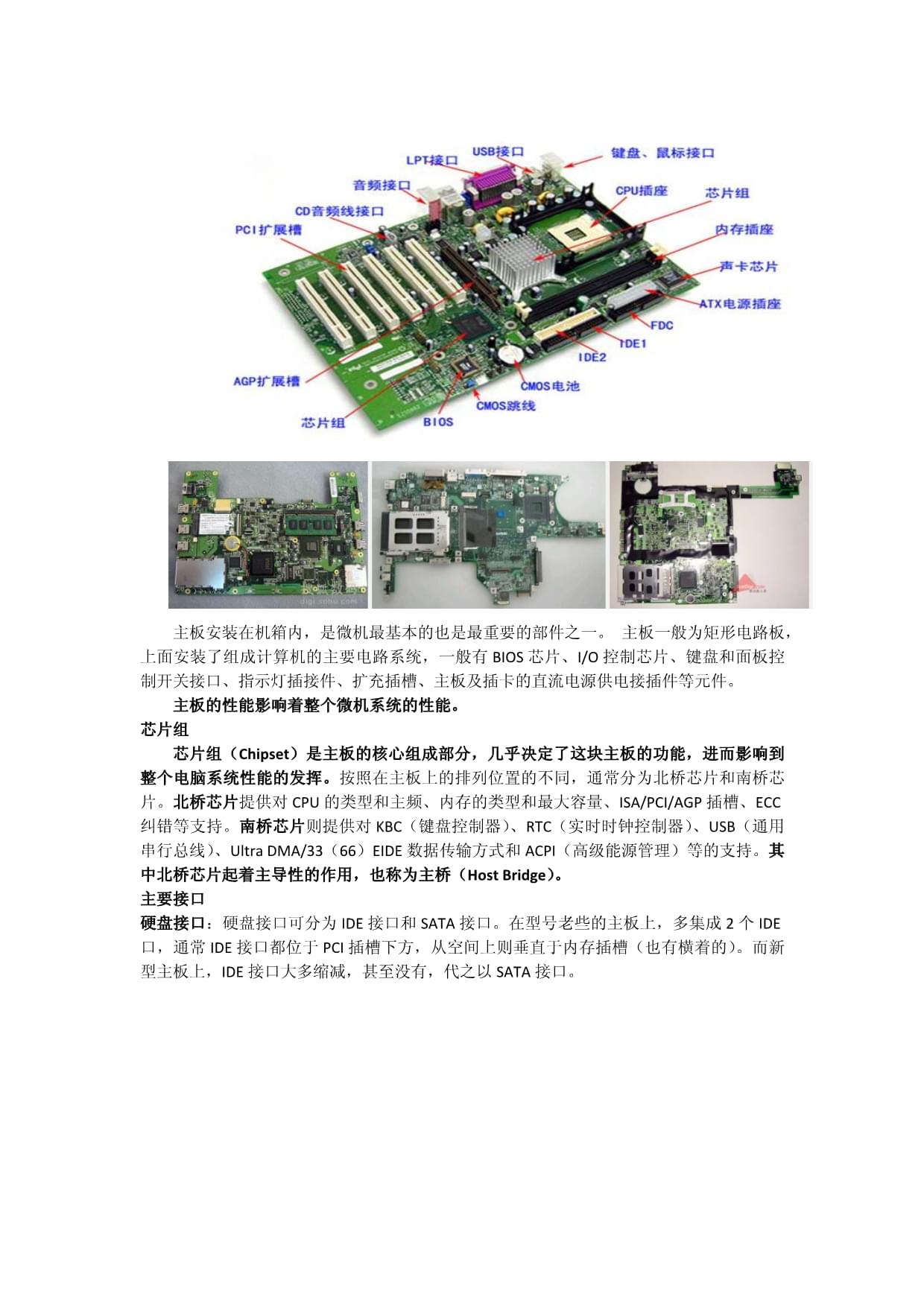 LPT接口
USB接口
键盘、鼠标接口
音频接口
CPU插座
芯片组
CD音频线接口
PCI扩展槽
内存插座
声卡芯片
ATX电源插座
FDC
IDE1
IDE2
AGP扩展槽
CMOS电池
CMOS跳线
芯片组
BIOS

digi.sohu.com

主板安装在机箱内，是微机最基本的也是最重要的部件之一。 主板一般为矩形电路板，上面安装了组成计算机的主要电路系统，一般有 BIOS 芯片、I/O 控制芯片、键盘和面板控制开关接口、指示灯插接件、扩充插槽、主板及插卡的直流电源供电接插件等元件。

主板的性能影响着整个微机系统的性能。

芯片组

芯片组（Chipset）是主板的核心组成部分，几乎决定了这块主板的功能，进而影响到整个电脑系统性能的发挥。按照在主板上的排列位置的不同，通常分为北桥芯片和南桥芯片。北桥芯片提供对 CPU 的类型和主频、内存的类型和最大容量、ISA/PCI/AGP 插槽、ECC 纠错等支持。南桥芯片则提供对 KBC（键盘控制器）、RTC（实时时钟控制器）、USB（通用串行总线）、Ultra DMA/33（66）EIDE 数据传输方式和 ACPI（高级能源管理）等的支持。其中北桥芯片起着主导性的作用，也称为主桥（Host Bridge）。

主要接口

硬盘接口：硬盘接口可分为 IDE 接口和 SATA 接口。在型号老些的主板上，多集成 2 个 IDE 口，通常 IDE 接口都位于 PCI 插槽下方，从空间上则垂直于内存插槽（也有横着的）。而新型主板上，IDE 接口大多缩减，甚至没有，代之以 SATA 接口。